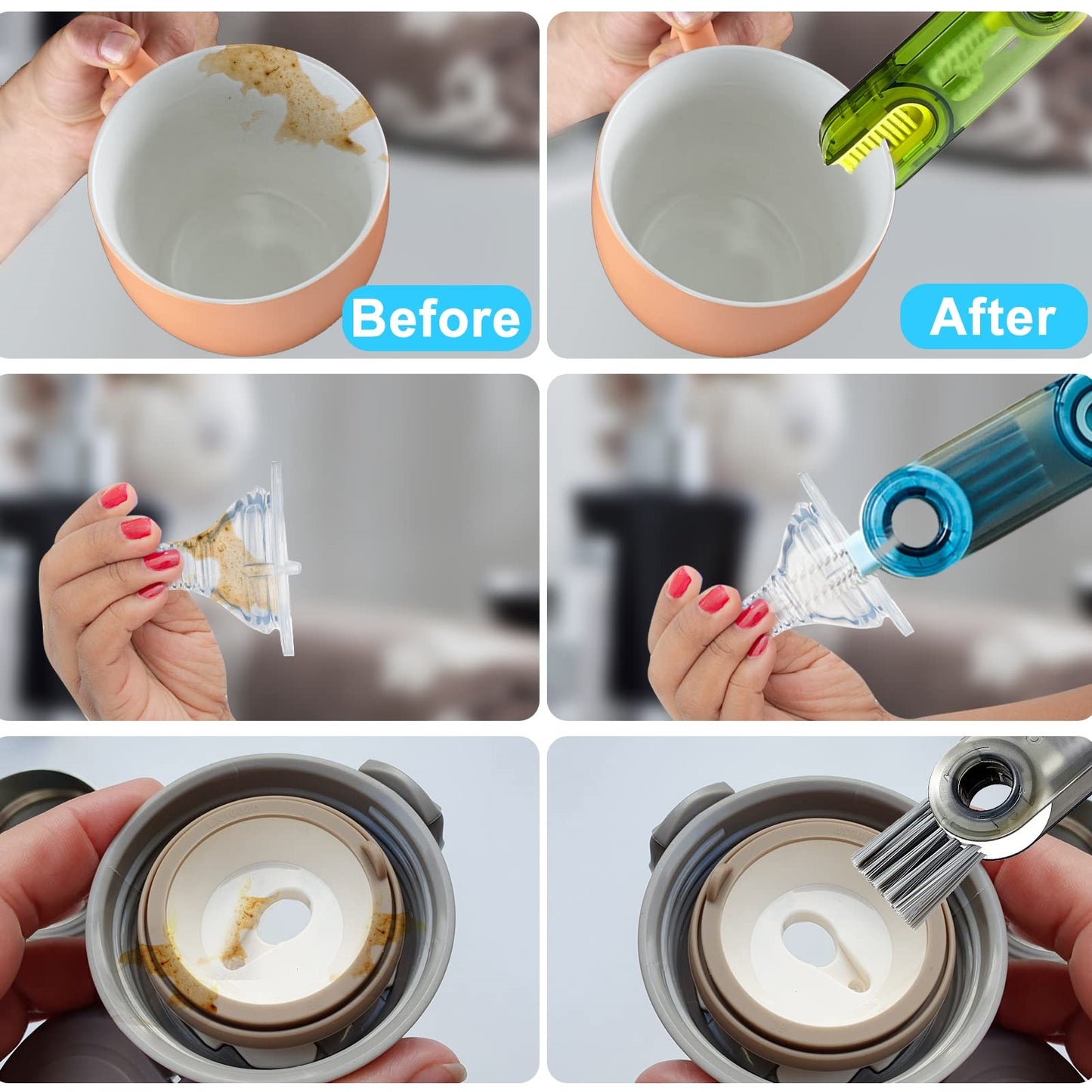 Before

After